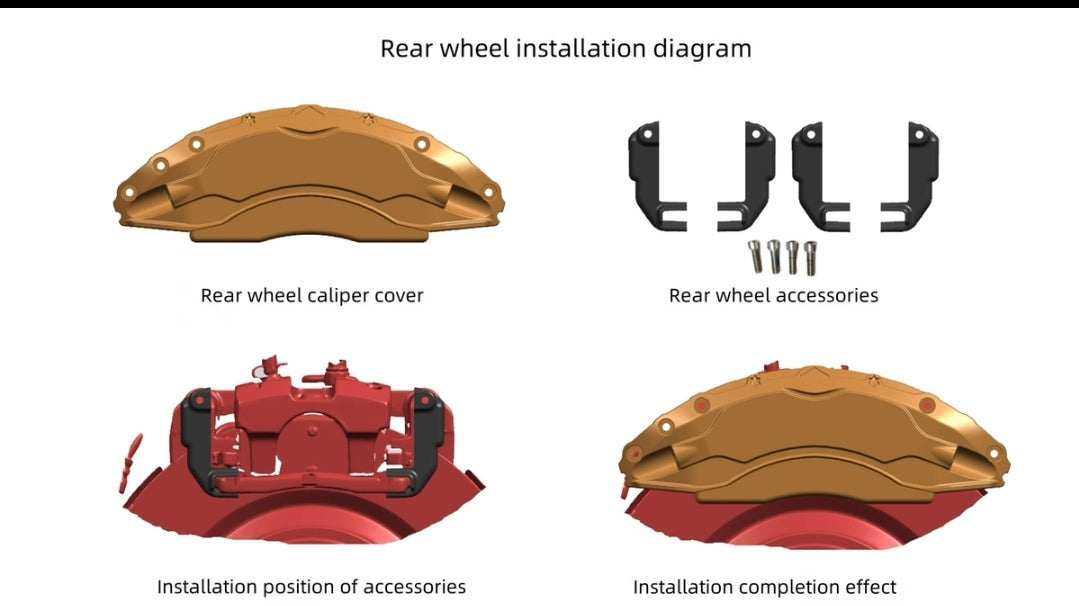 Rear wheel installation diagram

Rear wheel caliper cover

Rear wheel accessories

Installation position of accessories

Installation completion effect